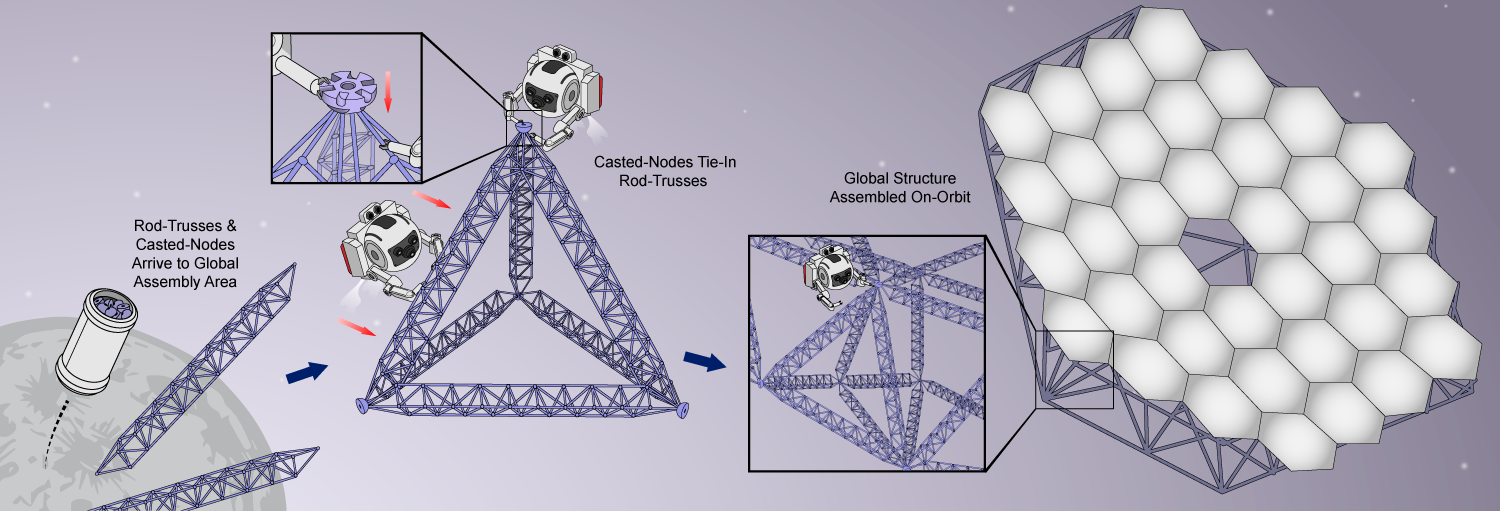 Rod-Trusses & Casted-Nodes Arrive to Global Assembly Area

Casted-Nodes Tie-In Rod-Trusses

Global Structure Assembled On-Orbit